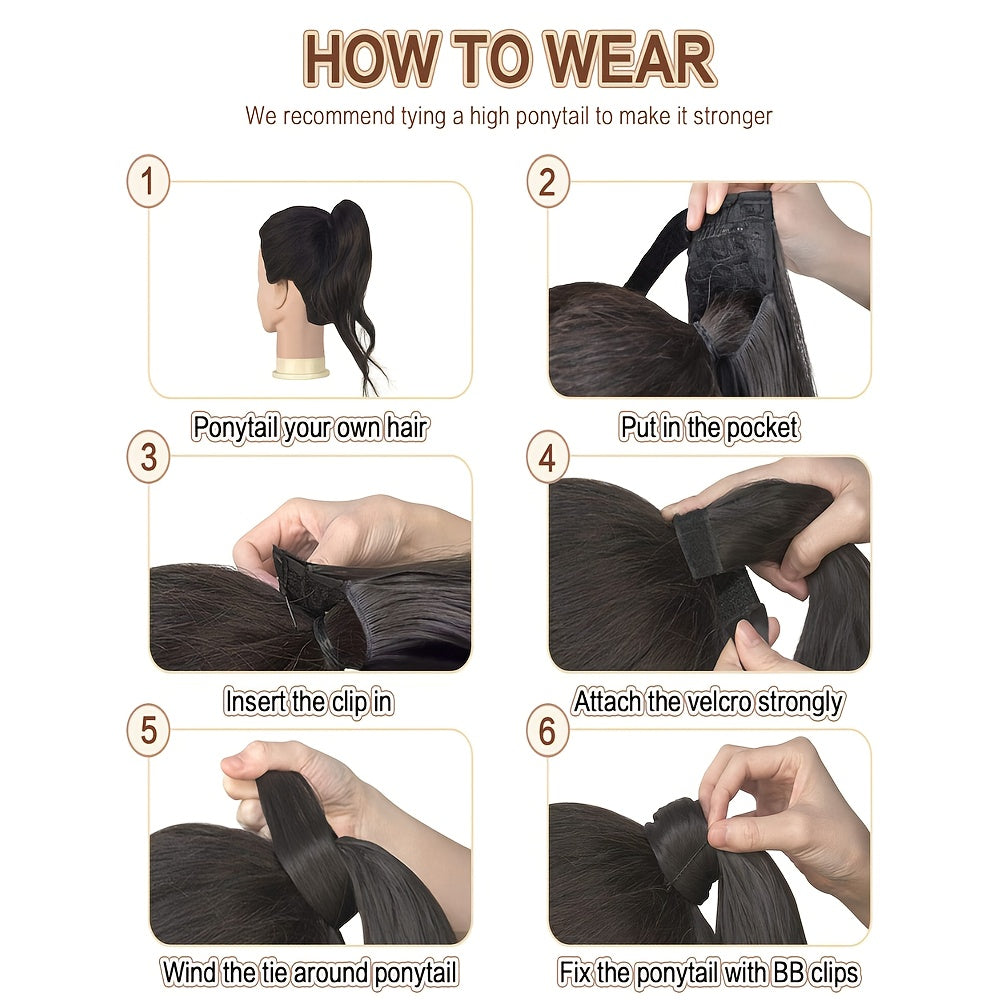 HOW TO WEAR

We recommend tying a high ponytail to make it stronger

1

Ponytail your own hair

2

Put in the pocket

3

Insert the clip in

4

Attach the velcro strongly

5

Wind the tie around ponytail

6

Fix the ponytail with BB clips