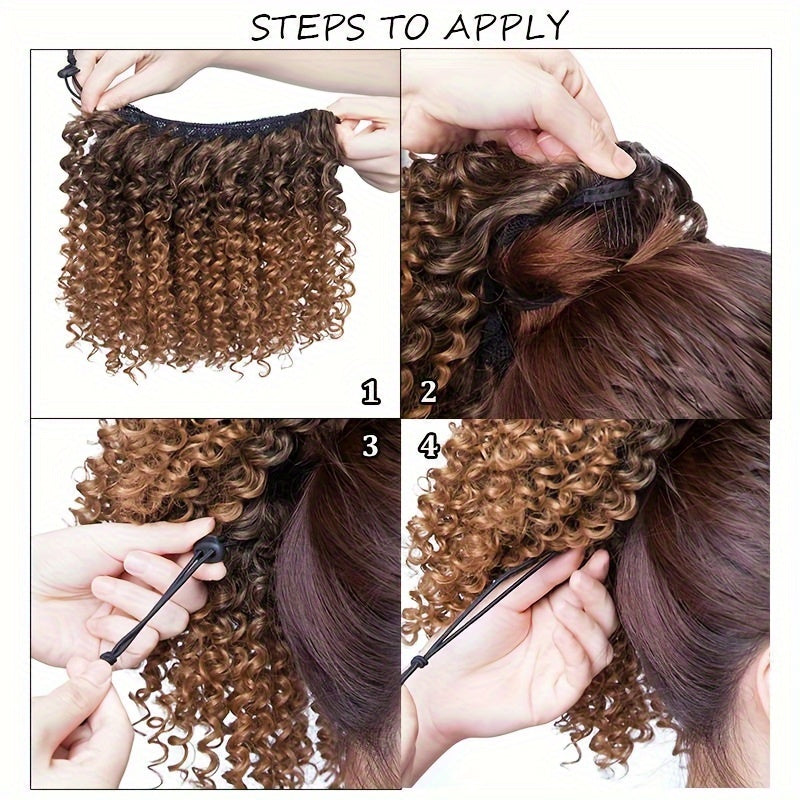 STEPS TO APPLY

1

2

3

4