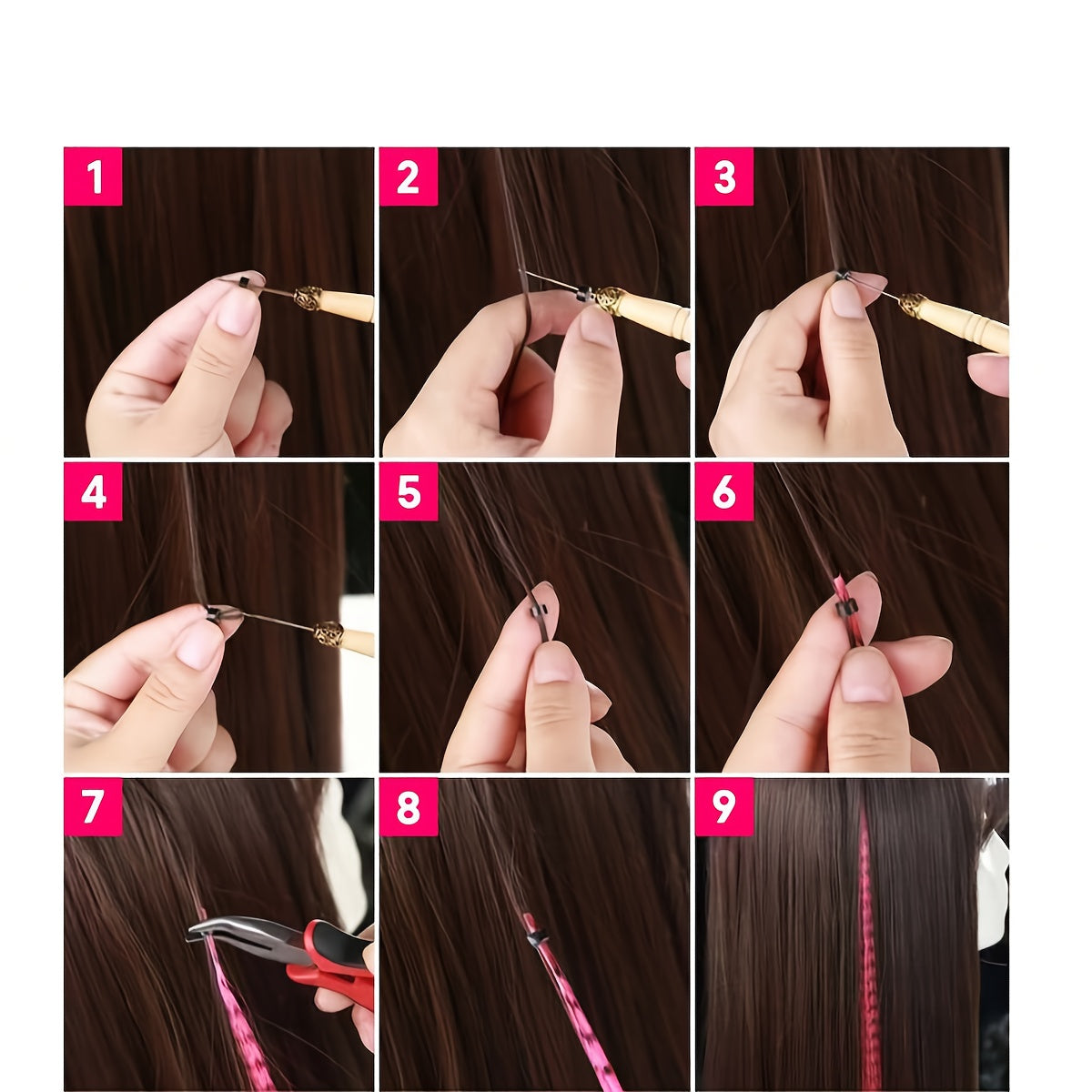 1

2

3

4

5

6

7

8

9