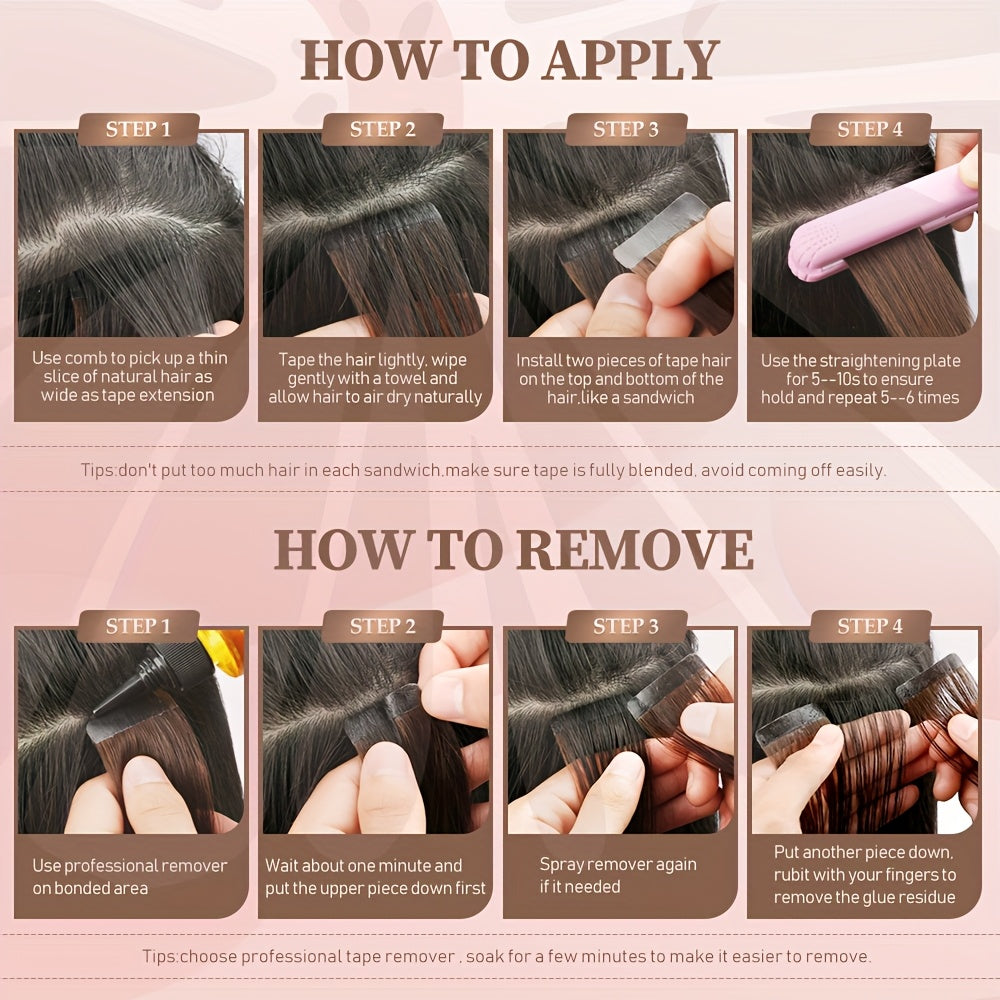 HOW TO APPLY

STEP 1

Use comb to pick up a thin slice of natural hair as wide as tape extension

STEP 2

Tape the hair lightly, wipe gently with a towel and allow hair to air dry naturally

STEP 3

Install two pieces of tape hair on the top and bottom of the hair,like a sandwich

STEP 4

Use the straightening plate for 5--10s to ensure hold and repeat 5--6 times

Tips:don't put too much hair in each sandwich.make sure tape is fully blended, avoid coming off easily.

HOW TO REMOVE

STEP 1

Use professional remover on bonded area

STEP 2

Wait about one minute and put the upper piece down first

STEP 3

Spray remover again if it needed

STEP 4

Put another piece down, rubit with your fingers to remove the glue residue

Tips:choose professional tape remover , soak for a few minutes to make it easier to remove.