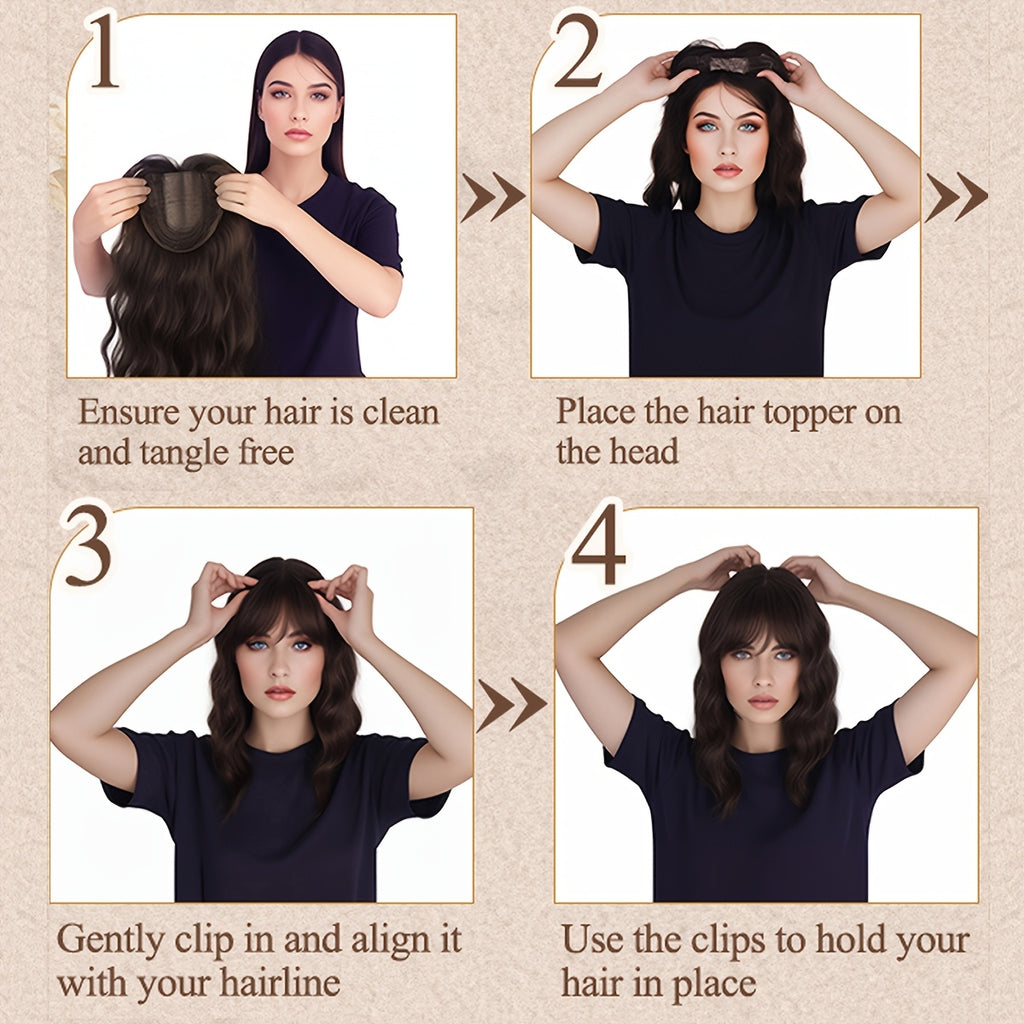 1

Ensure your hair is clean and tangle free

2

Place the hair topper on the head

3

Gently clip in and align it with your hairline

4

Use the clips to hold your hair in place