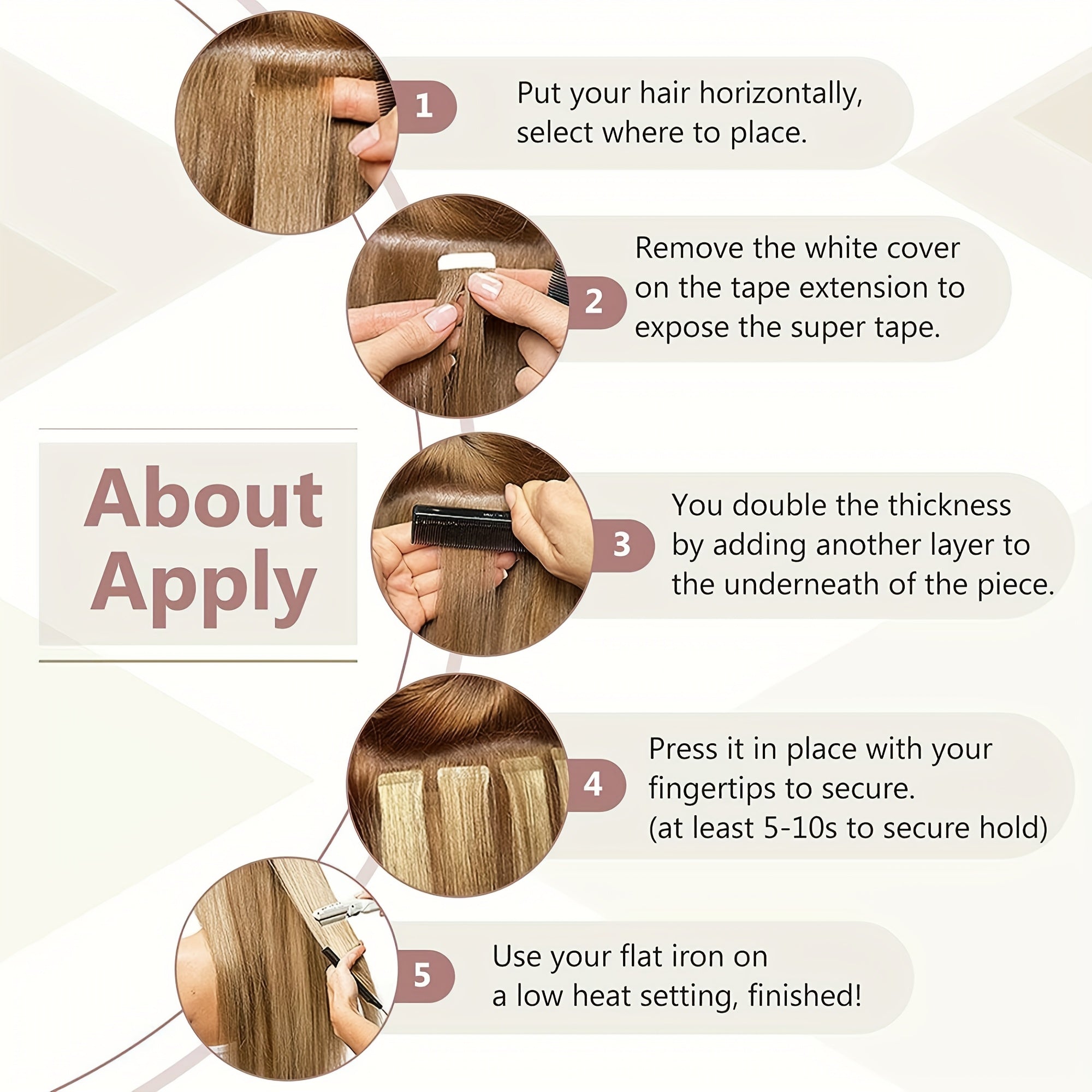 About Apply

1
Put your hair horizontally, select where to place.

2
Remove the white cover on the tape extension to expose the super tape.

3
You double the thickness by adding another layer to the underneath of the piece.

4
Press it in place with your fingertips to secure.
(at least 5-10s to secure hold)

5
Use your flat iron on a low heat setting, finished!