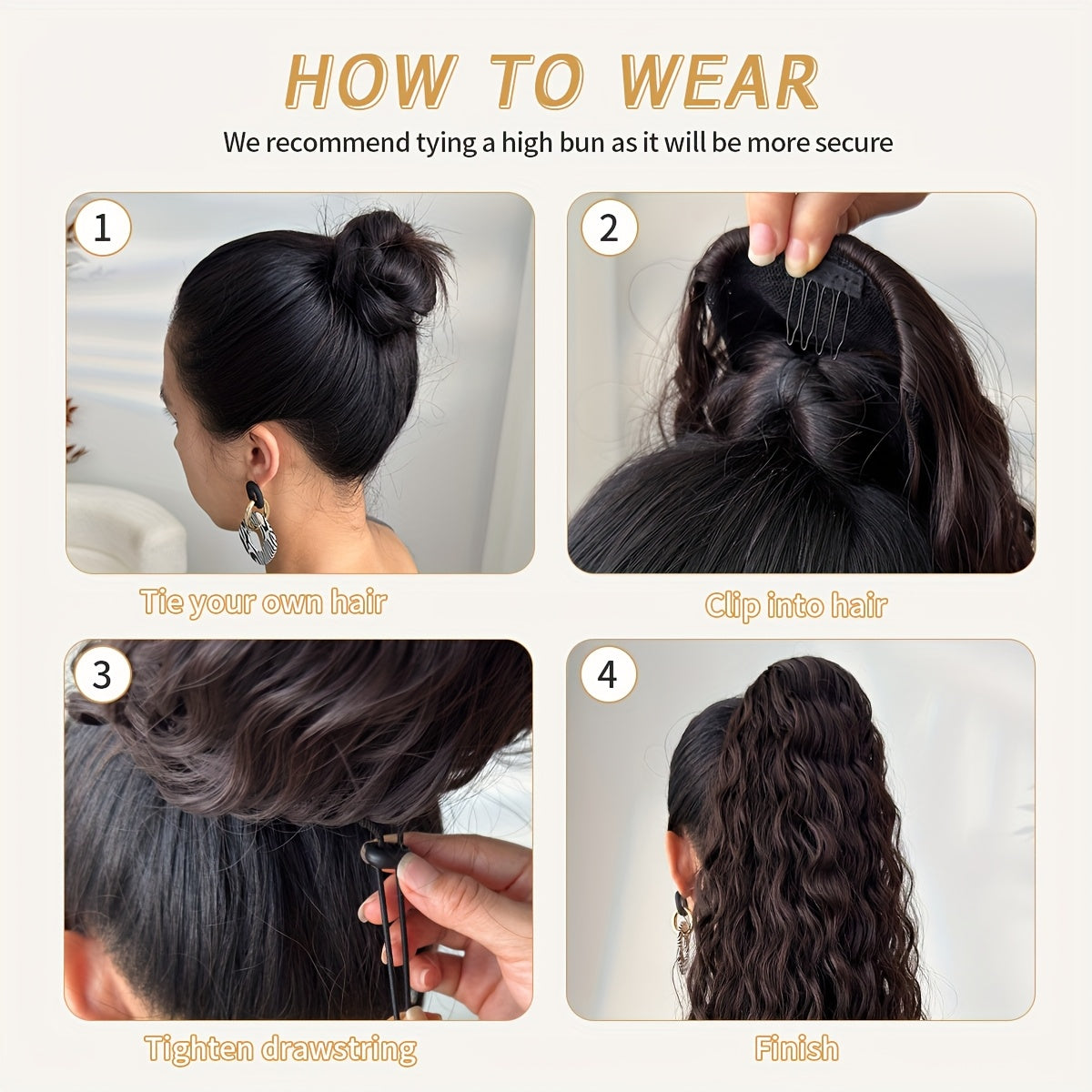 HOW TO WEAR

We recommend tying a high bun as it will be more secure

1

Tie your own hair

2

Clip into hair

3

Tighten drawstring

4

Finish