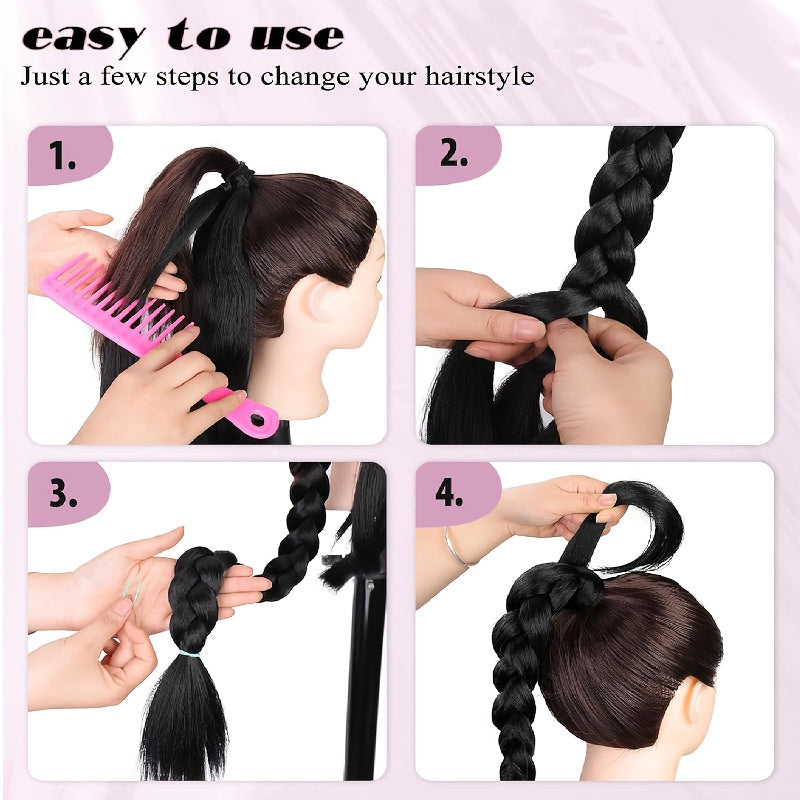 easy to use
Just a few steps to change your hairstyle

1.

2.

3.

4.