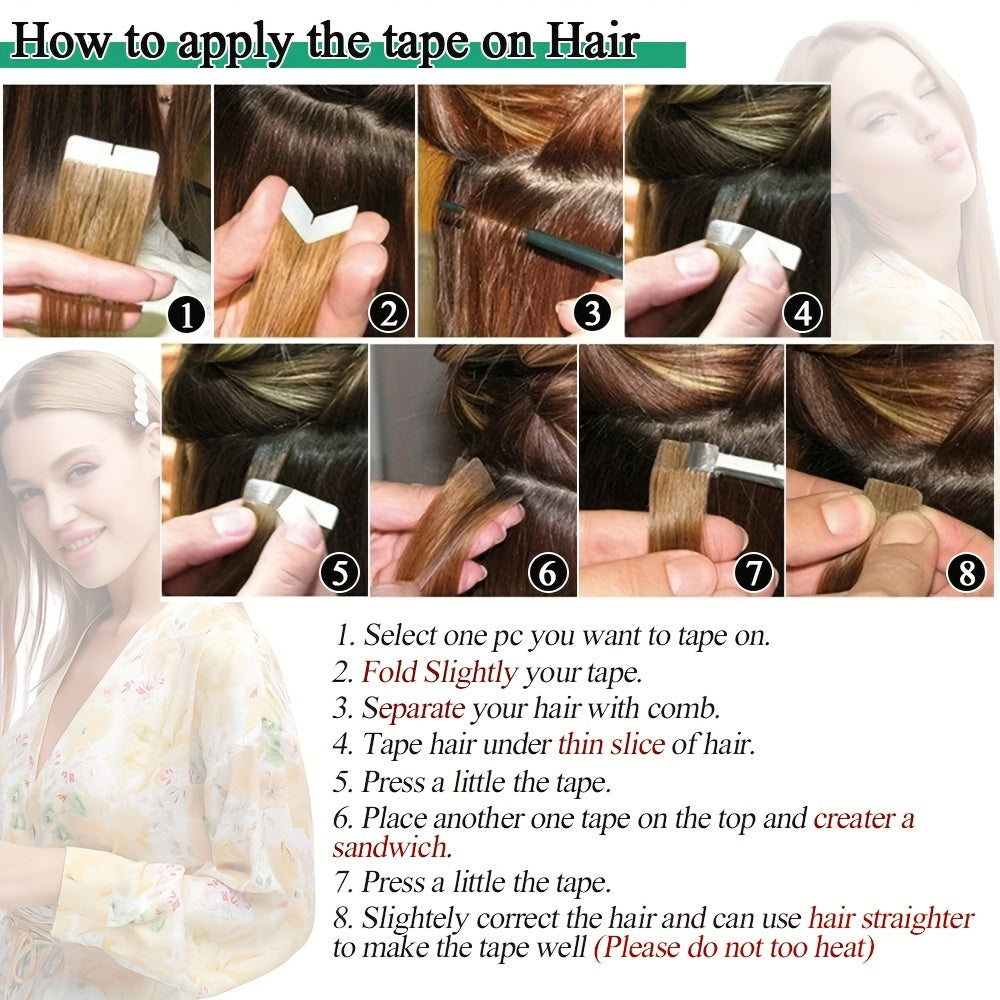 How to apply the tape on Hair

1

2

3

4

5

6

7

8

1. Select one pc you want to tape on.
2. Fold Slightly your tape.
3. Separate your hair with comb.
4. Tape hair under thin slice of hair.
5. Press a little the tape.
6. Place another one tape on the top and creater a sandwich.
7. Press a little the tape.
8. Slightely correct the hair and can use hair straighter to make the tape well (Please do not too heat)