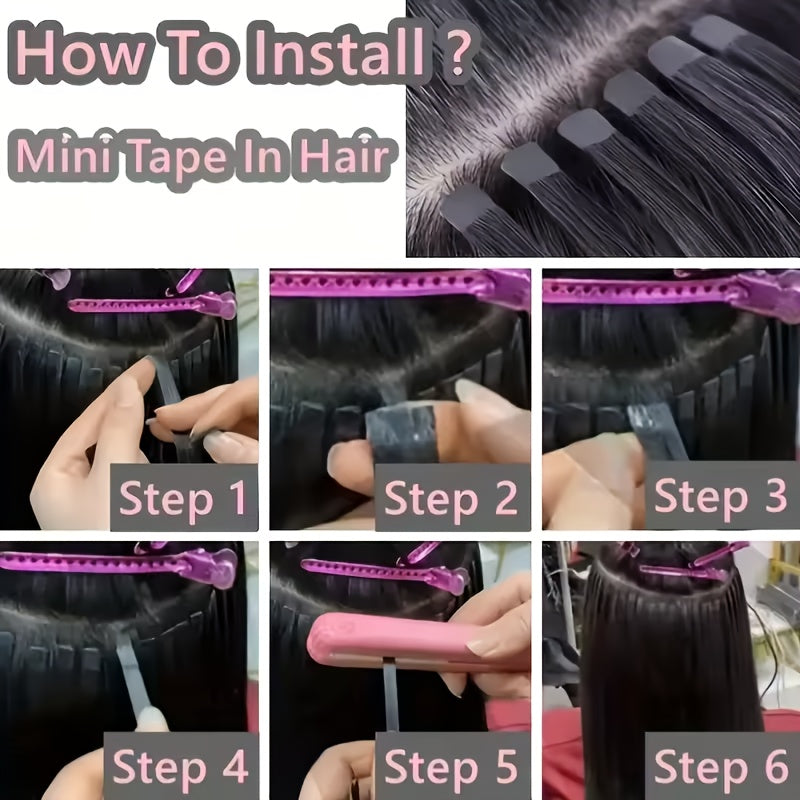 How To Install ?

Mini Tape In Hair

Step 1

Step 2

Step 3

Step 4

Step 5

Step 6